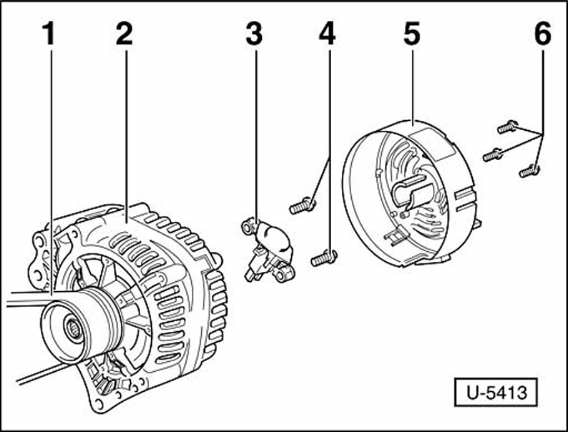 1 2 3 4 5 6

U-5413