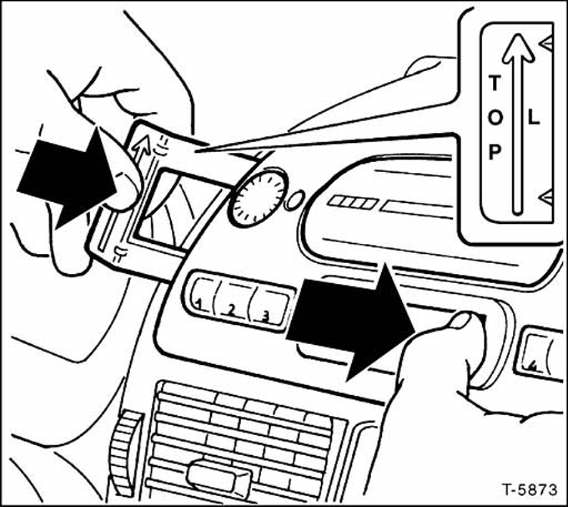 TOP
L
1
2
3
4
T-5873