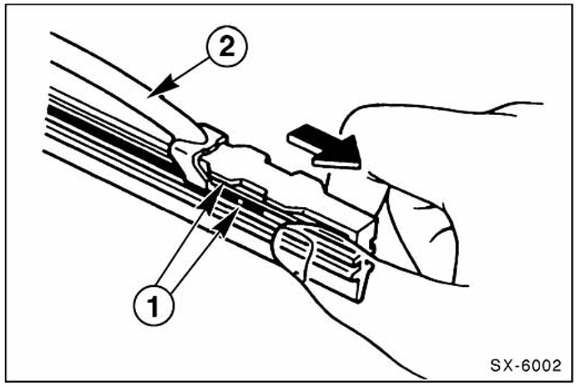 2

1

SX-6002