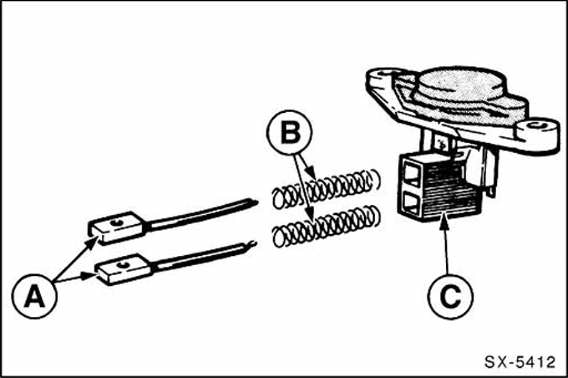 B
A
C
SX-5412