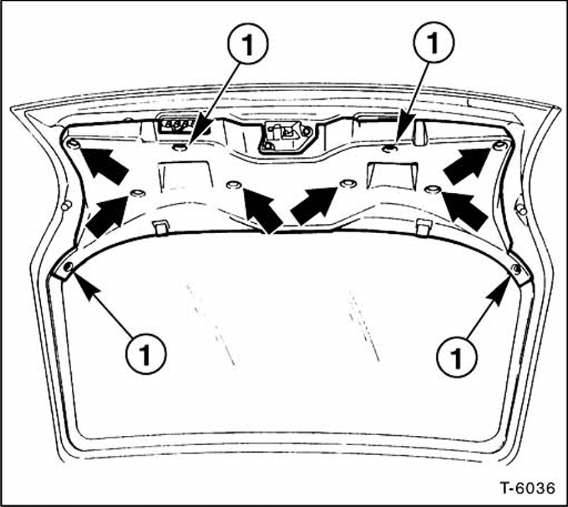 1
1
1
1
T-6036