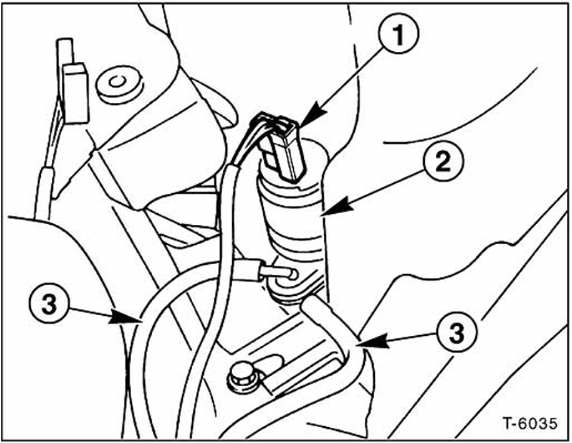 1
2
3
3
T-6035